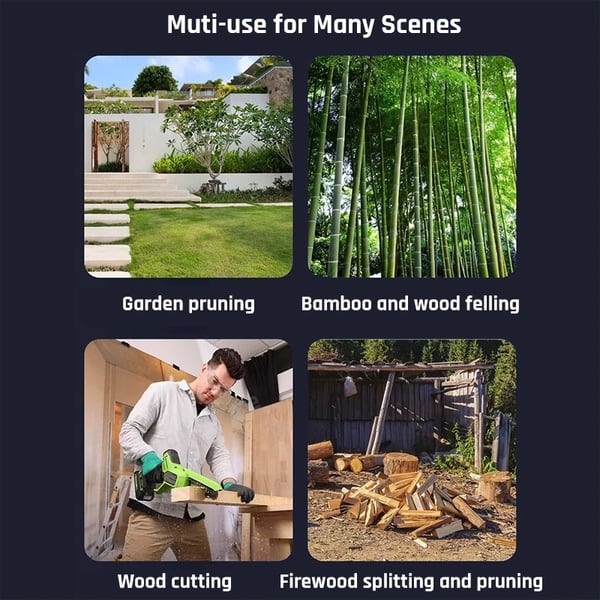 Muti-use for Many Scenes

Garden pruning

Bamboo and wood felling

Wood cutting

Firewood splitting and pruning