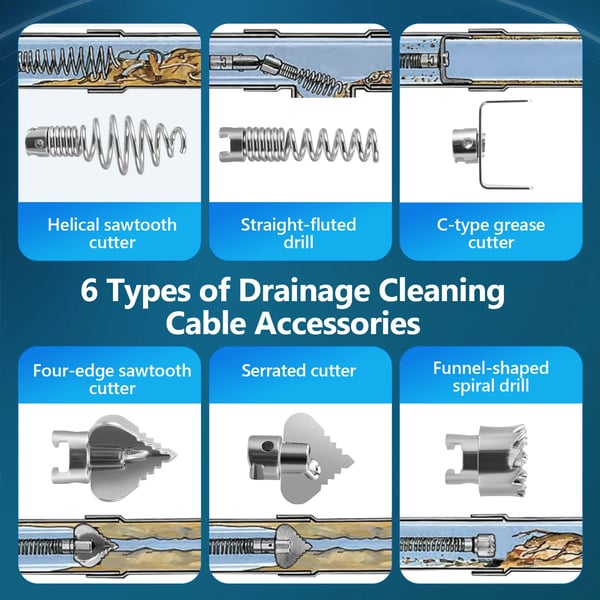 Helical sawtooth cutter

Straight-fluted drill

C-type grease cutter

6 Types of Drainage Cleaning Cable Accessories

Four-edge sawtooth cutter

Serrated cutter

Funnel-shaped spiral drill