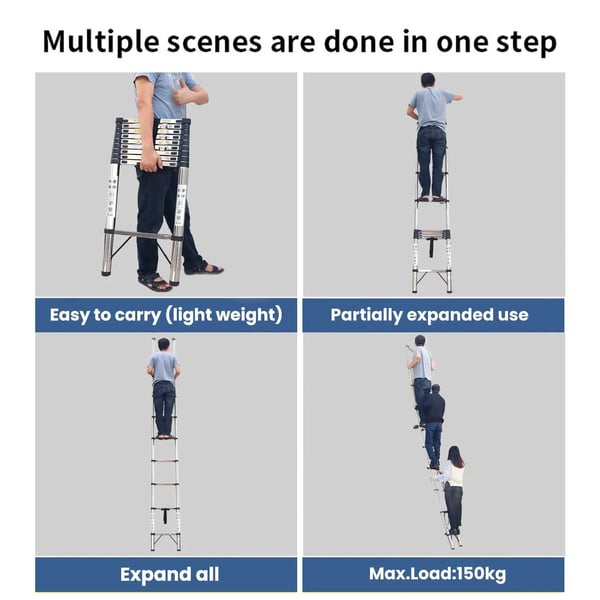 Multiple scenes are done in one step

Easy to carry (light weight)

Partially expanded use

Expand all

Max.Load:150kg