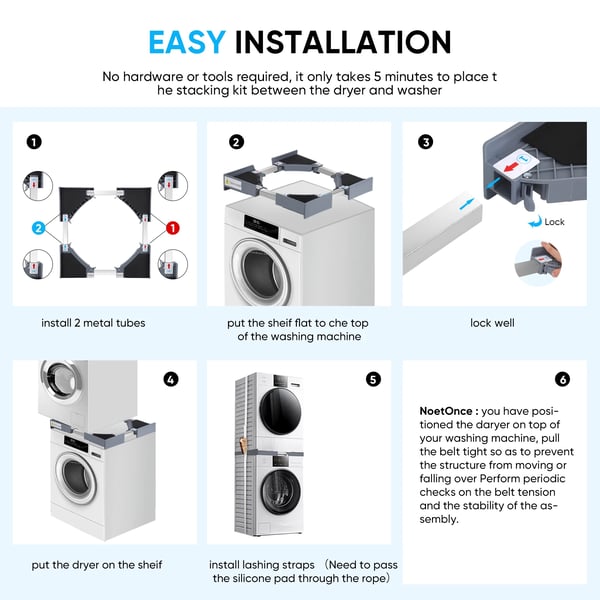 EASY INSTALLATION

No hardware or tools required, it only takes 5 minutes to place t he stacking kit between the dryer and washer

1

2

1

install 2 metal tubes

2

put the sheif flat to che top of the washing machine

3

Lock

lock well

4

put the dryer on the sheif

5

install lashing straps （Need to pass the silicone pad through the rope）

6

NoetOnce : you have positioned the daryer on top of your washing machine, pull the belt tight so as to prevent the structure from moving or falling over Perform periodic checks on the belt tension and the stability of the assembly.