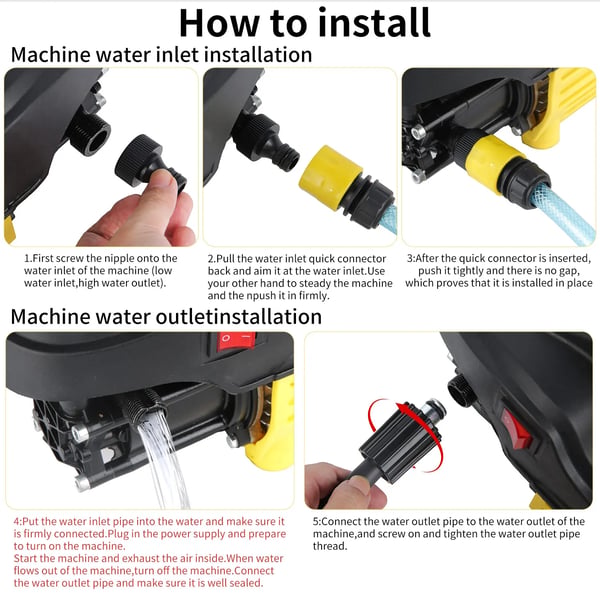 How to install

Machine water inlet installation

1.First screw the nipple onto the water inlet of the machine (low water inlet,high water outlet).

2.Pull the water inlet quick connector back and aim it at the water inlet.Use your other hand to steady the machine and the npush it in firmly.

3:After the quick connector is inserted, push it tightly and there is no gap, which proves that it is installed in place

Machine water outletinstallation

4:Put the water inlet pipe into the water and make sure it is firmly connected.Plug in the power supply and prepare to turn on the machine.
Start the machine and exhaust the air inside.When water flows out of the machine,turn off the machine.Connect the water outlet pipe and make sure it is well sealed.

5:Connect the water outlet pipe to the water outlet of the machine,and screw on and tighten the water outlet pipe thread.