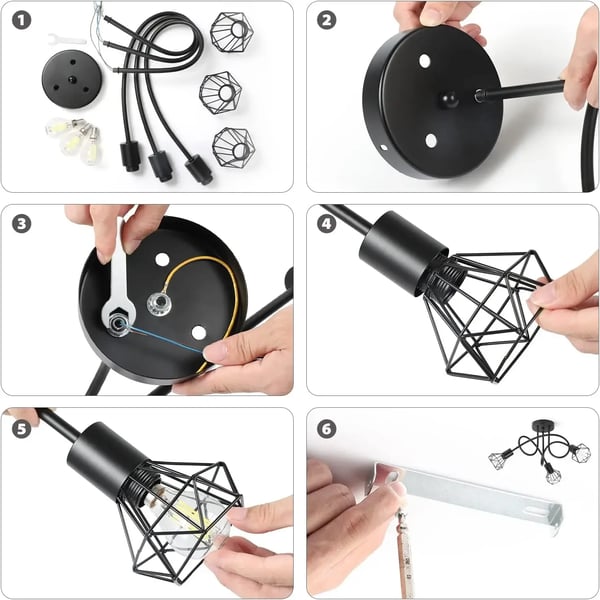 1

2

3

4

5

6