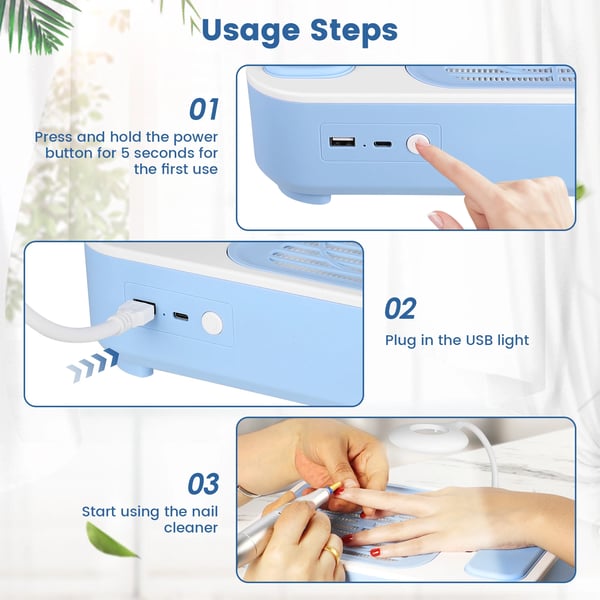 Usage Steps

01

Press and hold the power button for 5 seconds for the first use

02

Plug in the USB light

03

Start using the nail cleaner