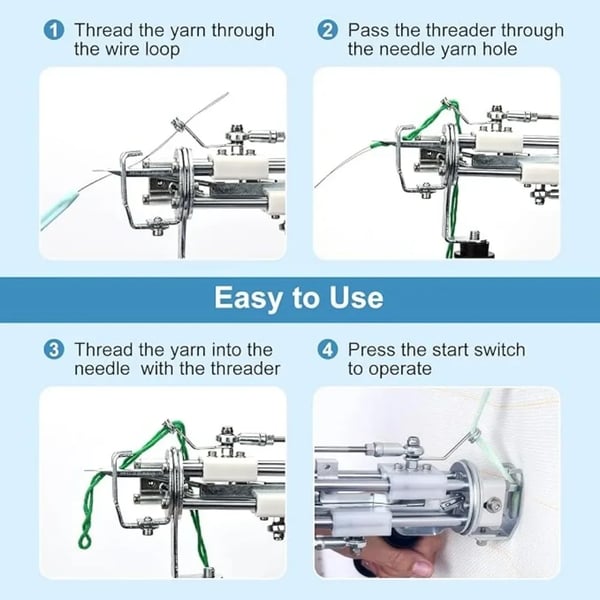 1 Thread the yarn through the wire loop

2 Pass the threader through the needle yarn hole

Easy to Use

3 Thread the yarn into the needle with the threader

4 Press the start switch to operate