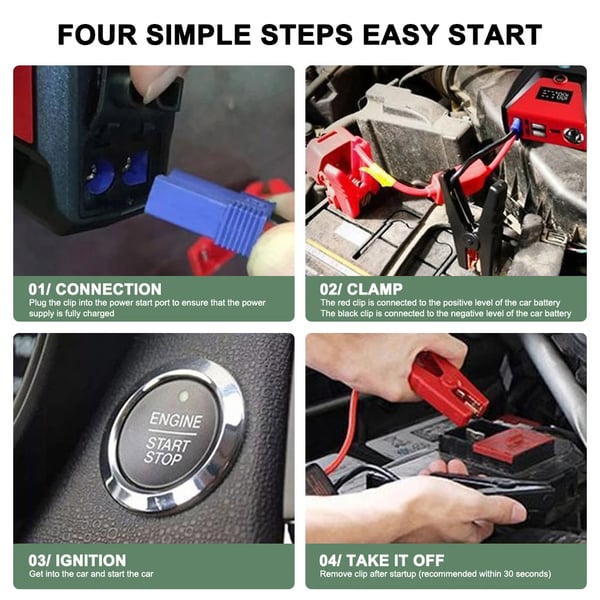 FOUR SIMPLE STEPS EASY START

01/ CONNECTION
Plug the clip into the power start port to ensure that the power supply is fully charged

02/ CLAMP
The red clip is connected to the positive level of the car battery
The black clip is connected to the negative level of the car battery

ENGINE
START
STOP

03/ IGNITION
Get into the car and start the car

04/ TAKE IT OFF
Remove clip after startup (recommended within 30 seconds)