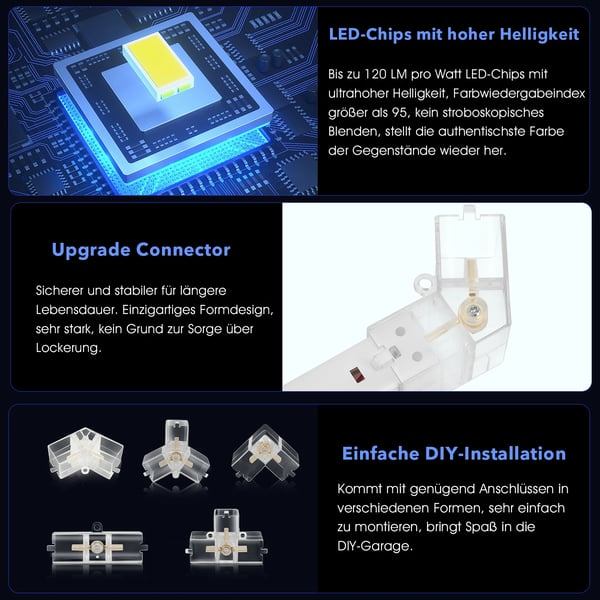 LED-Chips mit hoher Helligkeit

Bis zu 120 LM pro Watt LED-Chips mit ultrahoher Helligkeit, Farbwiedergabeindex größer als 95, kein stroboskopisches Blenden, stellt die authentischste Farbe der Gegenstände wieder her.

Upgrade Connector

Sicherer und stabiler für längere Lebensdauer. Einzigartiges Formdesign, sehr stark, kein Grund zur Sorge über Lockerung.

Einfache DIY-Installation

Kommt mit genügend Anschlüssen in verschiedenen Formen, sehr einfach zu montieren, bringt Spaß in die DIY-Garage.