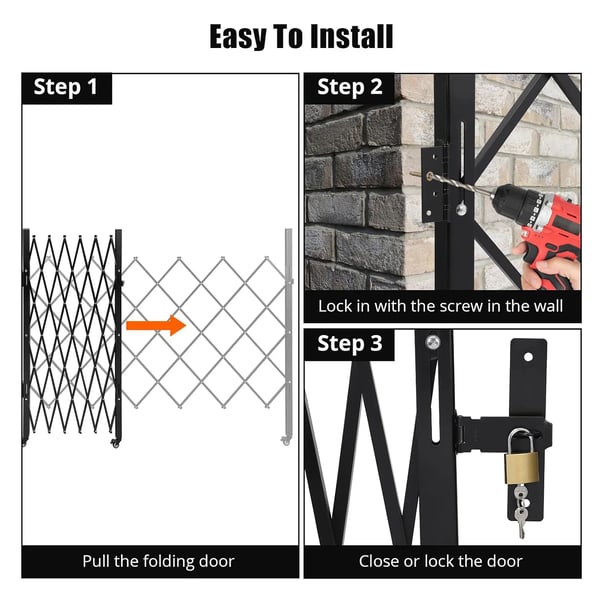 Easy To Install

Step 1

Pull the folding door

Step 2

Lock in with the screw in the wall

Step 3

Close or lock the door