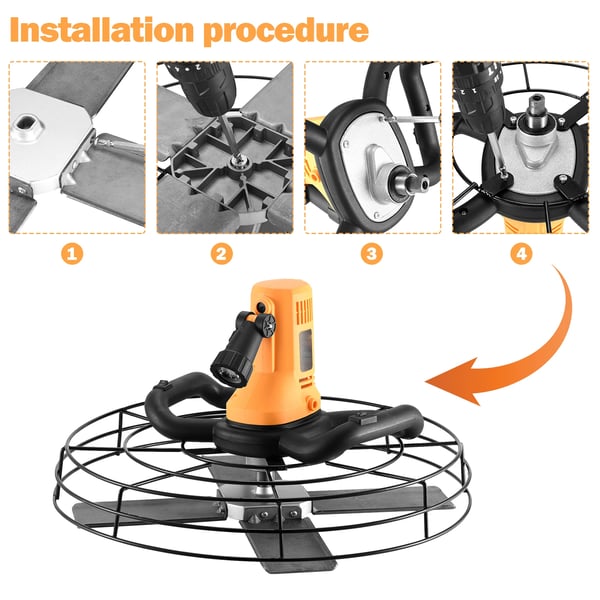 Installation procedure

1

2

3

4