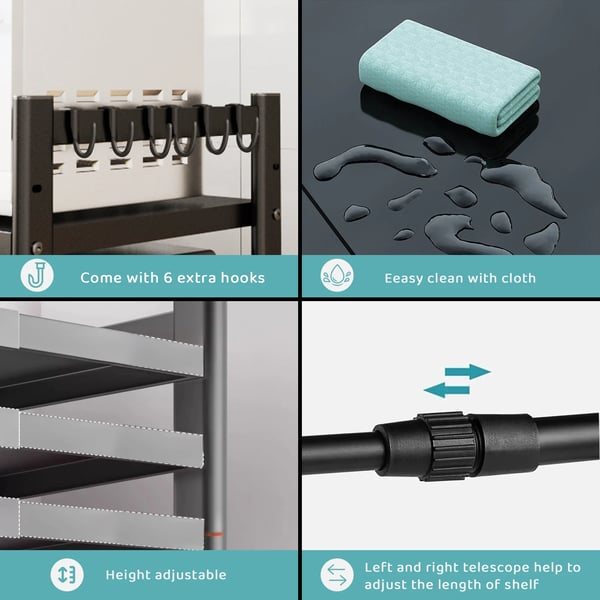 Come with 6 extra hooks

Eeasy clean with cloth

Height adjustable

Left and right telescope help to adjust the length of shelf