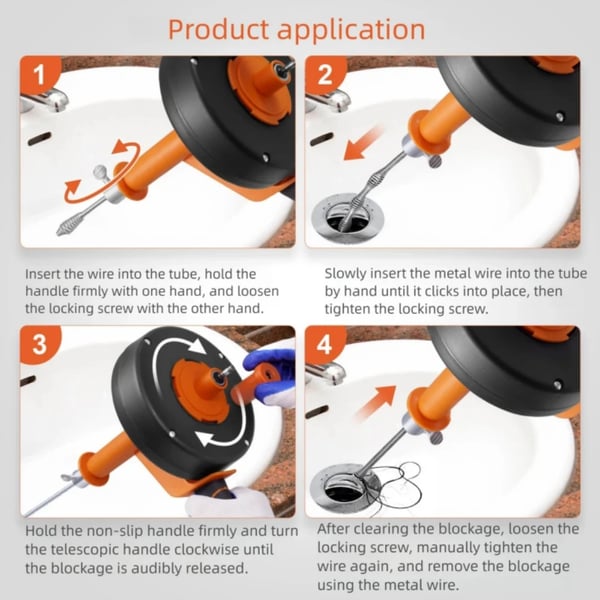 Product application

1

Insert the wire into the tube, hold the handle firmly with one hand, and loosen the locking screw with the other hand.

2

Slowly insert the metal wire into the tube by hand until it clicks into place, then tighten the locking screw.

3

Hold the non-slip handle firmly and turn the telescopic handle clockwise until the blockage is audibly released.

4

After clearing the blockage, loosen the locking screw, manually tighten the wire again, and remove the blockage using the metal wire.