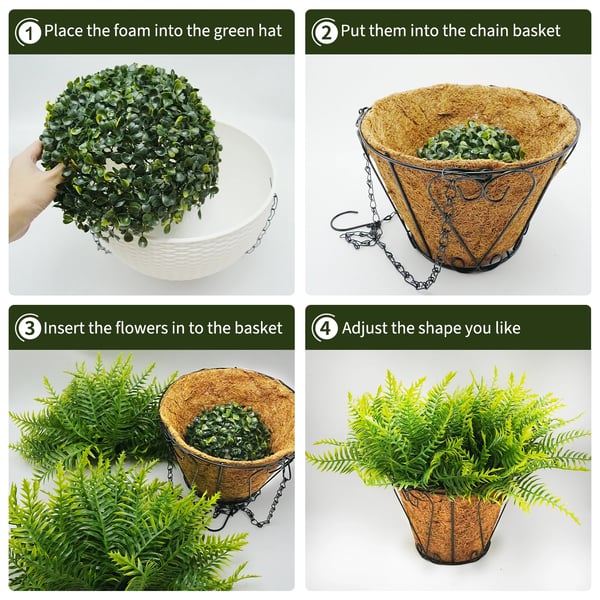 1 Place the foam into the green hat

2 Put them into the chain basket

3 Insert the flowers in to the basket

4 Adjust the shape you like