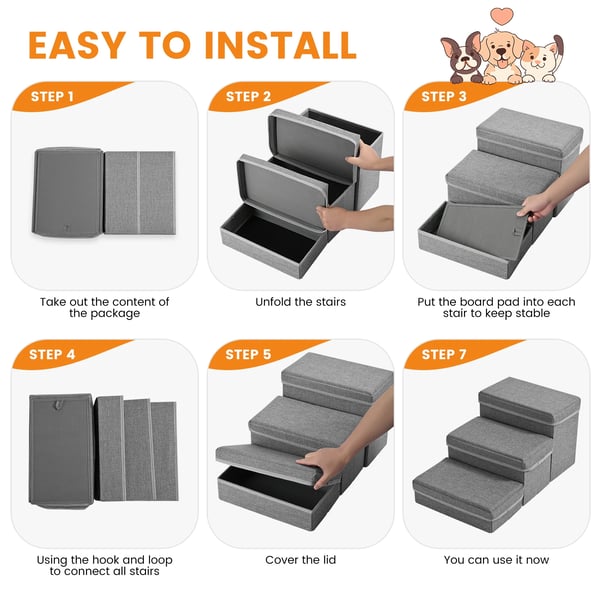 EASY TO INSTALL

STEP 1

Take out the content of the package

STEP 2

Unfold the stairs

STEP 3

Put the board pad into each stair to keep stable

STEP 4

Using the hook and loop to connect all stairs

STEP 5

Cover the lid

STEP 7

You can use it now