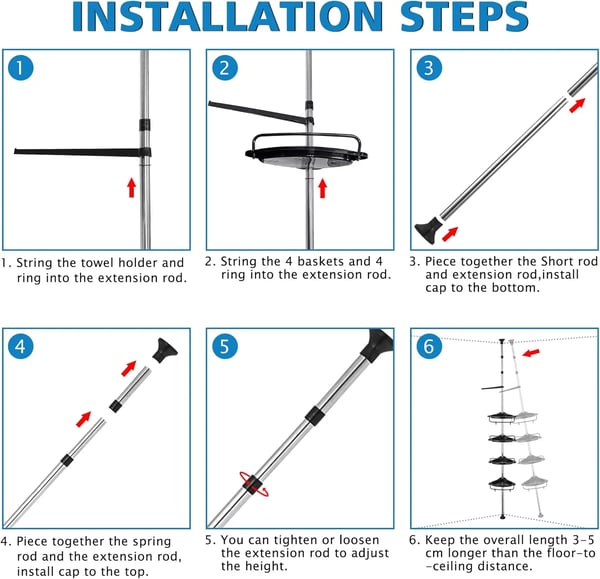 INSTALLATION STEPS

1

1. String the towel holder and ring into the extension rod.

2

2. String the 4 baskets and 4 ring into the extension rod.

3

3. Piece together the Short rod and extension rod,install cap to the bottom.

4

4. Piece together the spring rod and the extension rod, install cap to the top.

5

5. You can tighten or loosen the extension rod to adjust the height.

6

6. Keep the overall length 3-5 cm longer than the floor-to-ceiling distance.