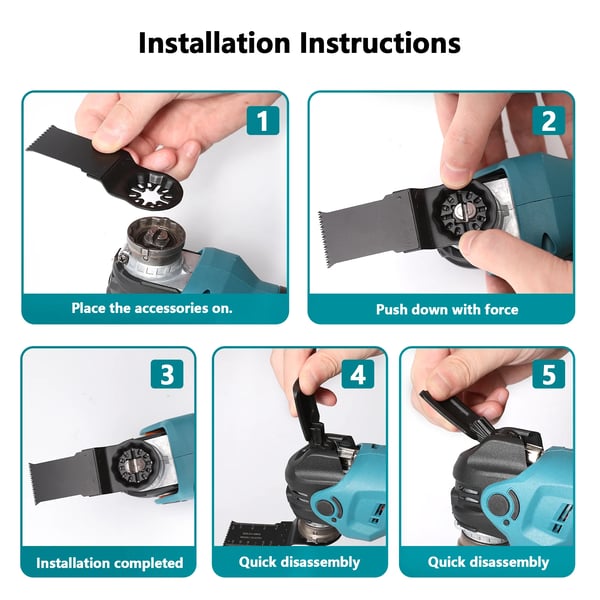 Installation Instructions

1

Place the accessories on.

2

Push down with force

3

Installation completed

4

Quick disassembly

5

Quick disassembly