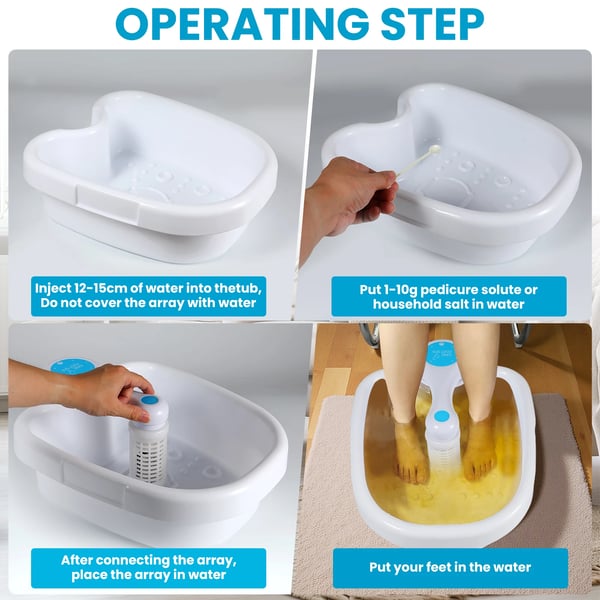 OPERATING STEP

Inject 12-15cm of water into thetub, Do not cover the array with water

Put 1-10g pedicure solute or household salt in water

After connecting the array, place the array in water

Put your feet in the water